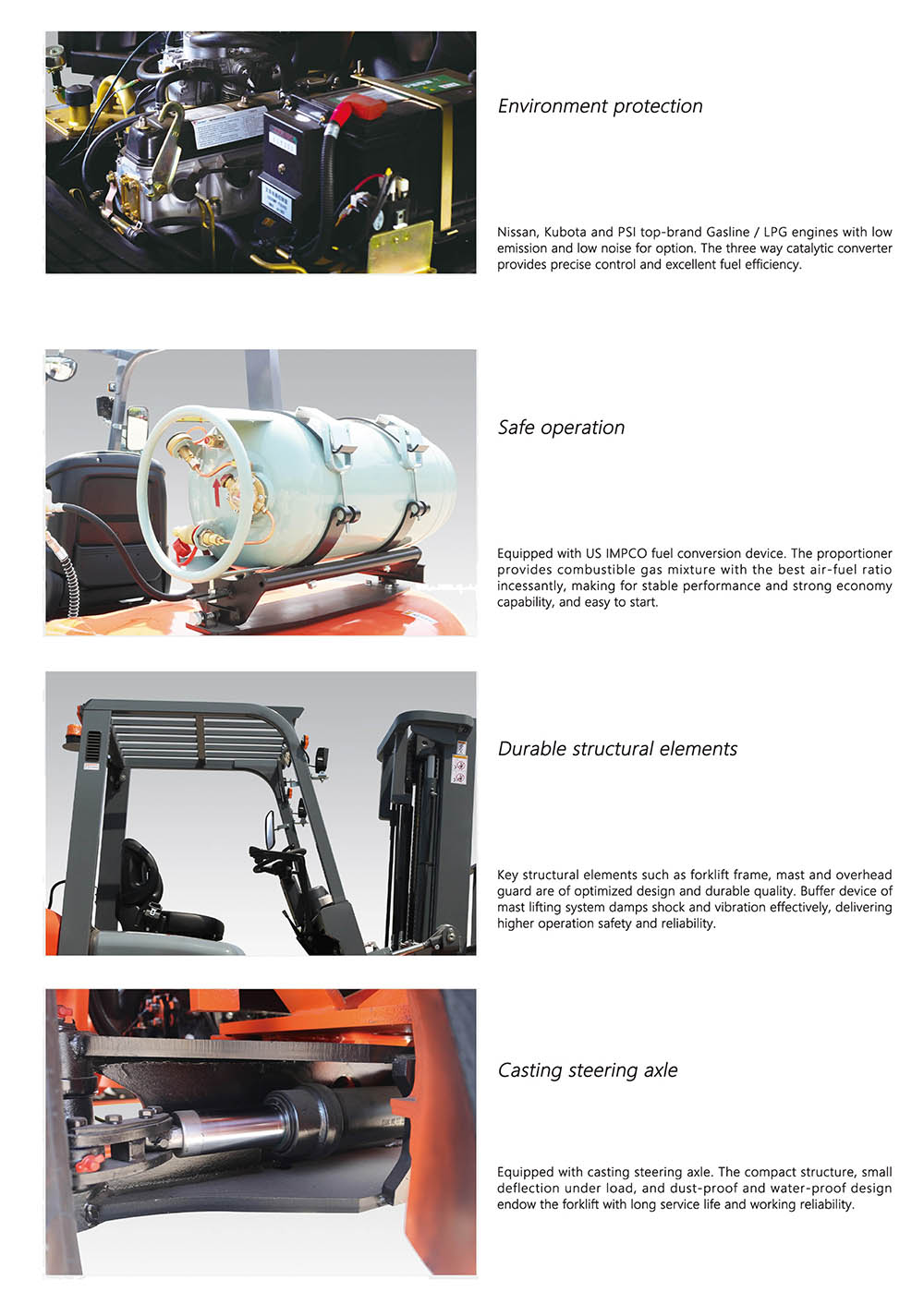 Environment protection

Nissan, Kubota and PSI top-brand Gasline / LPG engines with low emission and low noise for option. The three way catalytic converter provides precise control and excellent fuel efficiency.

Safe operation

Equipped with US IMPCO fuel conversion device. The proportioner provides combustible gas mixture with the best air-fuel ratio incessantly, making for stable performance and strong economy capability, and easy to start.

Durable structural elements

Key structural elements such as forklift frame, mast and overhead guard are of optimized design and durable quality. Buffer device of mast lifting system damps shock and vibration effectively, delivering higher operation safety and reliability.

Casting steering axle

Equipped with casting steering axle. The compact structure, small deflection under load, and dust-proof and water-proof design endow the forklift with long service life and working reliability.