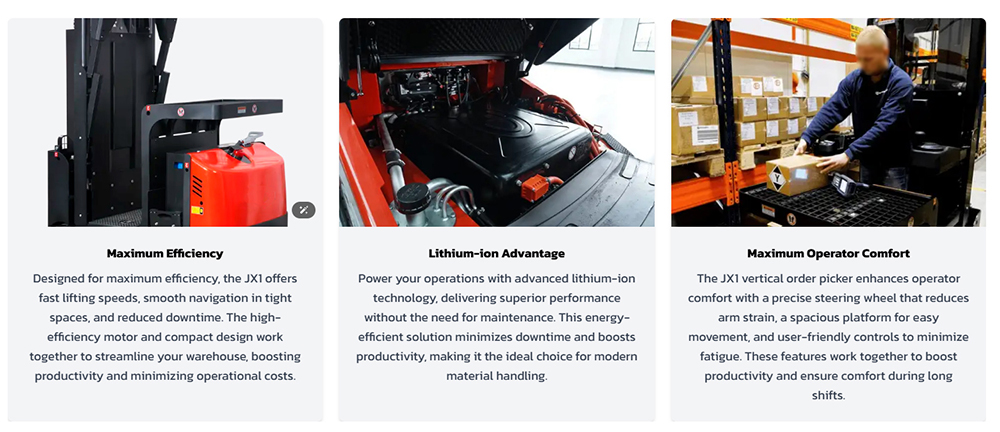 Maximum Efficiency

Designed for maximum efficiency, the JX1 offers fast lifting speeds, smooth navigation in tight spaces, and reduced downtime. The high-efficiency motor and compact design work together to streamline your warehouse, boosting productivity and minimizing operational costs.

Lithium-ion Advantage

Power your operations with advanced lithium-ion technology, delivering superior performance without the need for maintenance. This energy-efficient solution minimizes downtime and boosts productivity, making it the ideal choice for modern material handling.

Maximum Operator Comfort

The JX1 vertical order picker enhances operator comfort with a precise steering wheel that reduces arm strain, a spacious platform for easy movement, and user-friendly controls to minimize fatigue. These features work together to boost productivity and ensure comfort during long shifts.