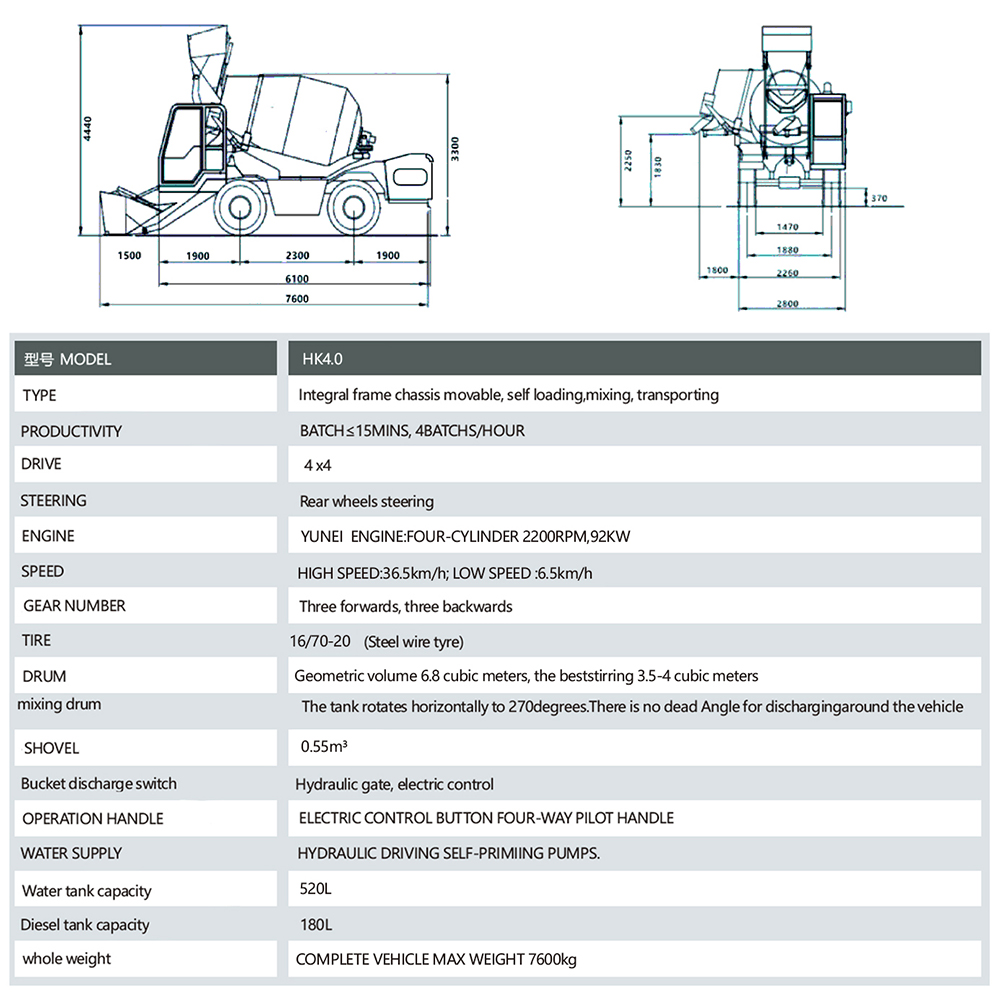 4440
3300
1500
1900
2300
1900
6100
7600

2250
1830
370
1470
1880
1800
2260
2800

| 型号 MODEL | HK4.0 |
|---|---|
| TYPE | Integral frame chassis movable, self loading,mixing, transporting |
| PRODUCTIVITY | BATCH≤15MINS, 4BATCHS/HOUR |
| DRIVE | 4 x4 |
| STEERING | Rear wheels steering |
| ENGINE | YUNEI ENGINE:FOUR-CYLINDER 2200RPM,92KW |
| SPEED | HIGH SPEED:36.5km/h; LOW SPEED :6.5km/h |
| GEAR NUMBER | Three forwards, three backwards |
| TIRE | 16/70-20 (Steel wire tyre) |
| DRUM | Geometric volume 6.8 cubic meters, the beststirring 3.5-4 cubic meters |
| mixing drum | The tank rotates horizontally to 270degrees.There is no dead Angle for dischargingaround the vehicle |
| SHOVEL | 0.55m³ |
| Bucket discharge switch | Hydraulic gate, electric control |
| OPERATION HANDLE | ELECTRIC CONTROL BUTTON FOUR-WAY PILOT HANDLE |
| WATER SUPPLY | HYDRAULIC DRIVING SELF-PRIMIING PUMPS. |
| Water tank capacity | 520L |
| Diesel tank capacity | 180L |
| whole weight | COMPLETE VEHICLE MAX WEIGHT 7600kg |