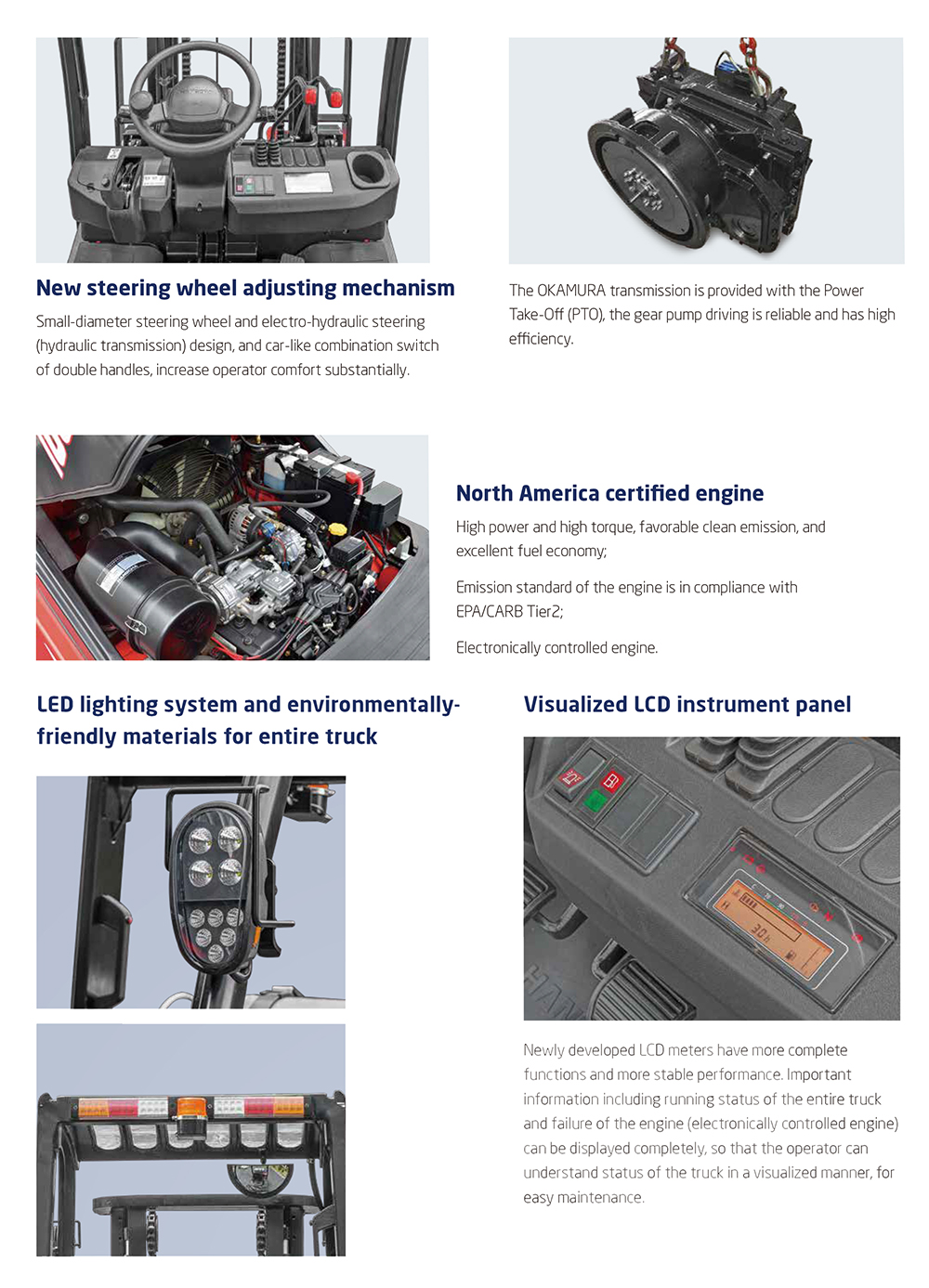 New steering wheel adjusting mechanism

Small-diameter steering wheel and electro-hydraulic steering (hydraulic transmission) design, and car-like combination switch of double handles, increase operator comfort substantially.

The OKAMURA transmission is provided with the Power Take-Off (PTO), the gear pump driving is reliable and has high efficiency.

North America certified engine

High power and high torque, favorable clean emission, and excellent fuel economy;

Emission standard of the engine is in compliance with EPA/CARB Tier2;

Electronically controlled engine.

LED lighting system and environmentally-friendly materials for entire truck

Visualized LCD instrument panel

Newly developed LCD meters have more complete functions and more stable performance. Important information including running status of the entire truck and failure of the engine (electronically controlled engine) can be displayed completely, so that the operator can understand status of the truck in a visualized manner, for easy maintenance.