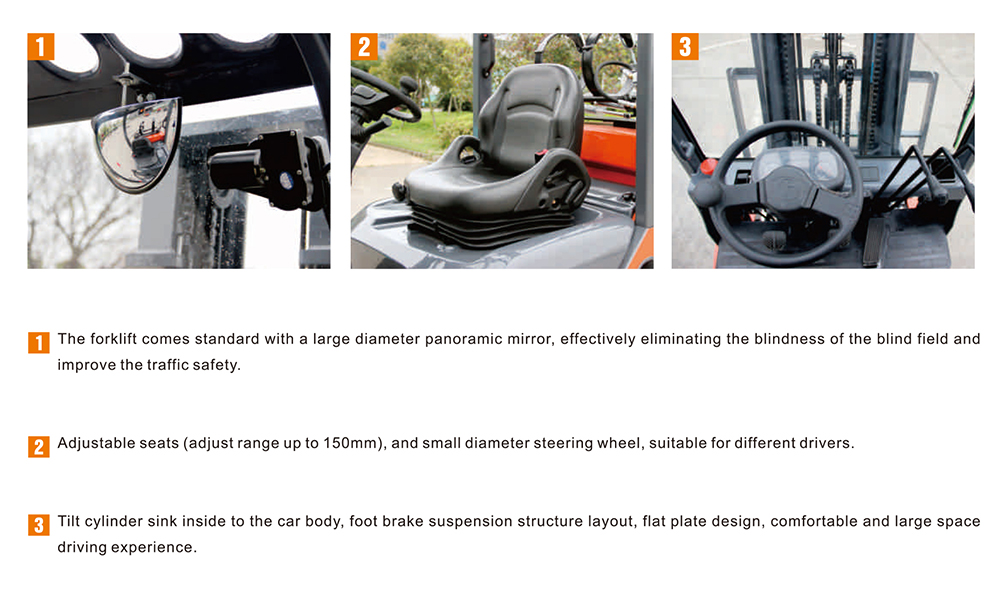 1

2

3

1 The forklift comes standard with a large diameter panoramic mirror, effectively eliminating the blindness of the blind field and improve the traffic safety.

2 Adjustable seats (adjust range up to 150mm), and small diameter steering wheel, suitable for different drivers.

3 Tilt cylinder sink inside to the car body, foot brake suspension structure layout, flat plate design, comfortable and large space driving experience.